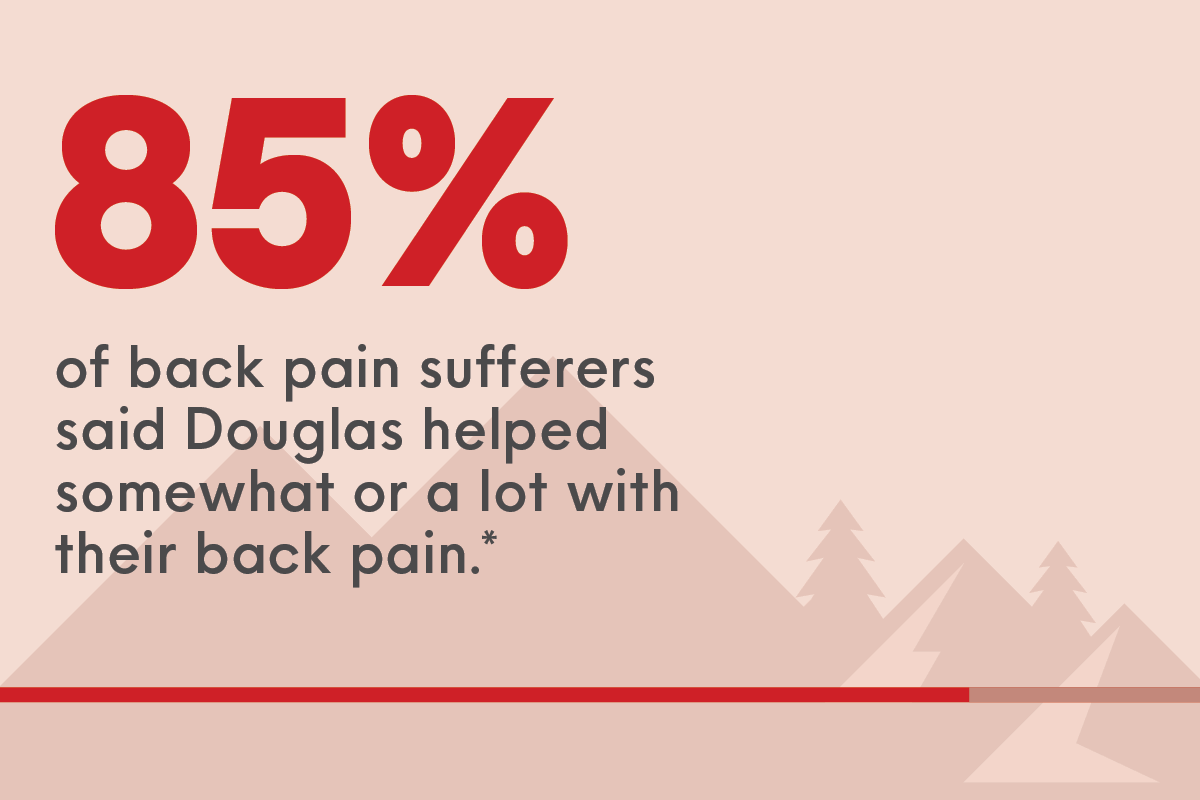 85%

of back pain sufferers said Douglas helped somewhat or a lot with their back pain.*